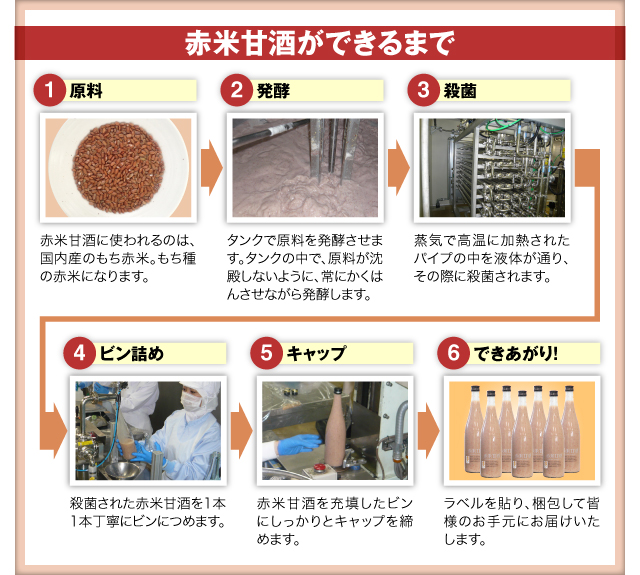 赤米甘酒ができるまで

1 原料

赤米甘酒に使われるのは、国内産のもち赤米。もち種の赤米になります。

2 発酵

タンクで原料を発酵させます。タンクの中で、原料が沈殿しないように、常にかくはんさせながら発酵します。

3 殺菌

蒸気で高温に加熱されたパイプの中を液体が通り、その際に殺菌されます。

4 ビン詰め

殺菌された赤米甘酒を1本1本丁寧にビンにつめます。

5 キャップ

赤米甘酒を充填したビンにしっかりとキャップを締めます。

6 できあがり!

ラベルを貼り、梱包して皆様のお手元にお届けいたします。