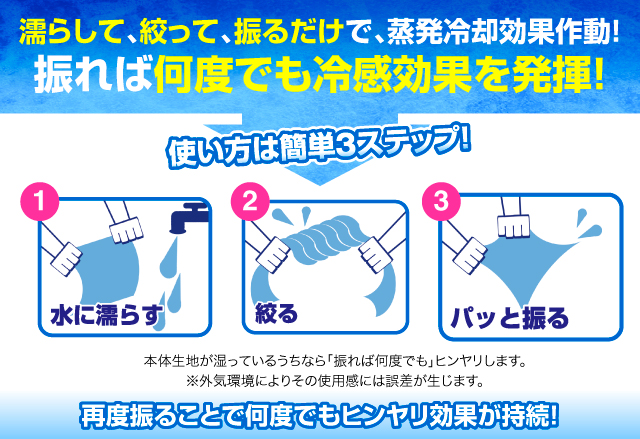 濡らして、絞って、振るだけで、蒸発冷却効果作動!
振れば何度でも冷感効果を発揮!

使い方は簡単3ステップ!

1
水に濡らす

2
絞る

3
パッと振る

本体生地が湿っているうちなら「振れば何度でも」ヒンヤリします。
※外気環境によりその使用感には誤差が生じます。

再度振ることで何度でもヒンヤリ効果が持続!