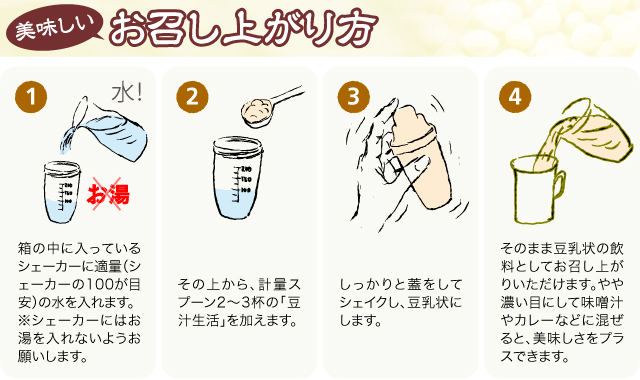 美味しい お召し上がり方

1

水!

お湯

箱の中に入っているシェーカーに適量(シェーカーの100が目安)の水を入れます。※シェーカーにはお湯を入れないようお願いします。

2

その上から、計量スプーン2～3杯の「豆汁生活」を加えます。

3

しっかりと蓋をしてシェイクし、豆乳状にします。

4

そのまま豆乳状の飲料としてお召し上がりいただけます。やや濃い目にして味噌汁やカレーなどに混ぜると、美味しさをプラスできます。